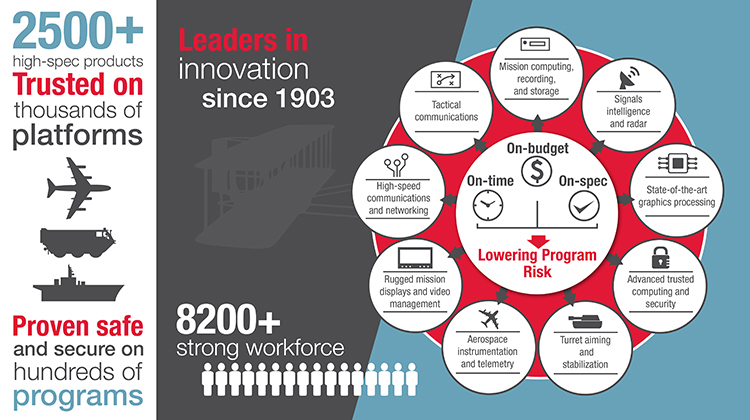 2500+
high-spec products
Trusted on
thousands of
platforms

Proven safe
and secure on
hundreds of
programs

Leaders in
innovation
since 1903

8200+
strong workforce

Mission computing, recording, and storage

Signals intelligence and radar

State-of-the-art graphics processing

Advanced trusted computing and security

Turret aiming and stabilization

Aerospace instrumentation and telemetry

Rugged mission displays and video management

High-speed communications and networking

Tactical communications

On-budget
On-time
On-spec
Lowering Program Risk