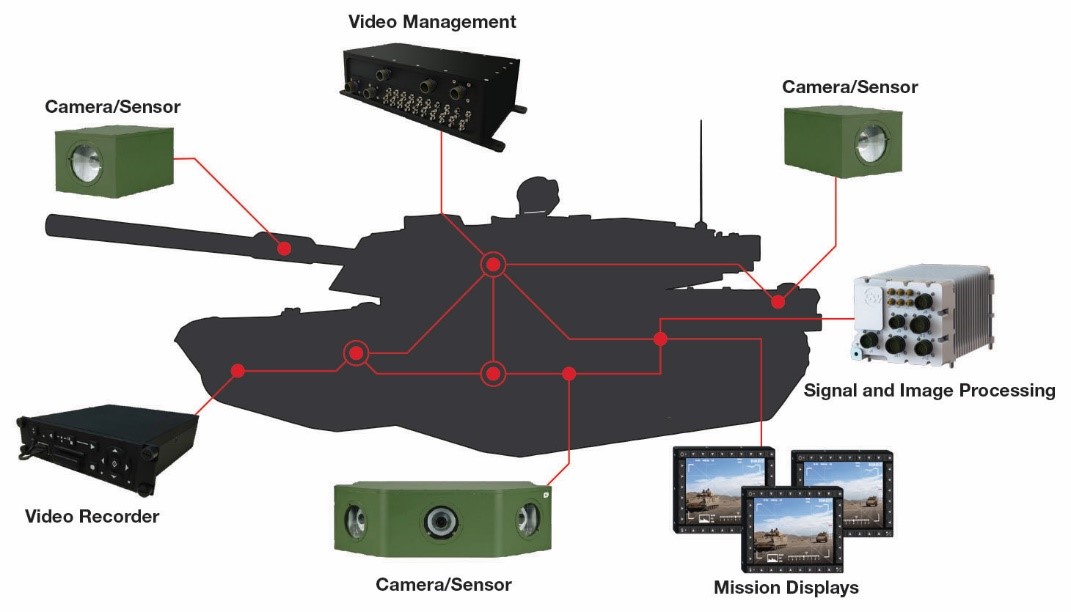 Video Management

Camera/Sensor

Camera/Sensor

Signal and Image Processing

Video Recorder

Camera/Sensor

Mission Displays